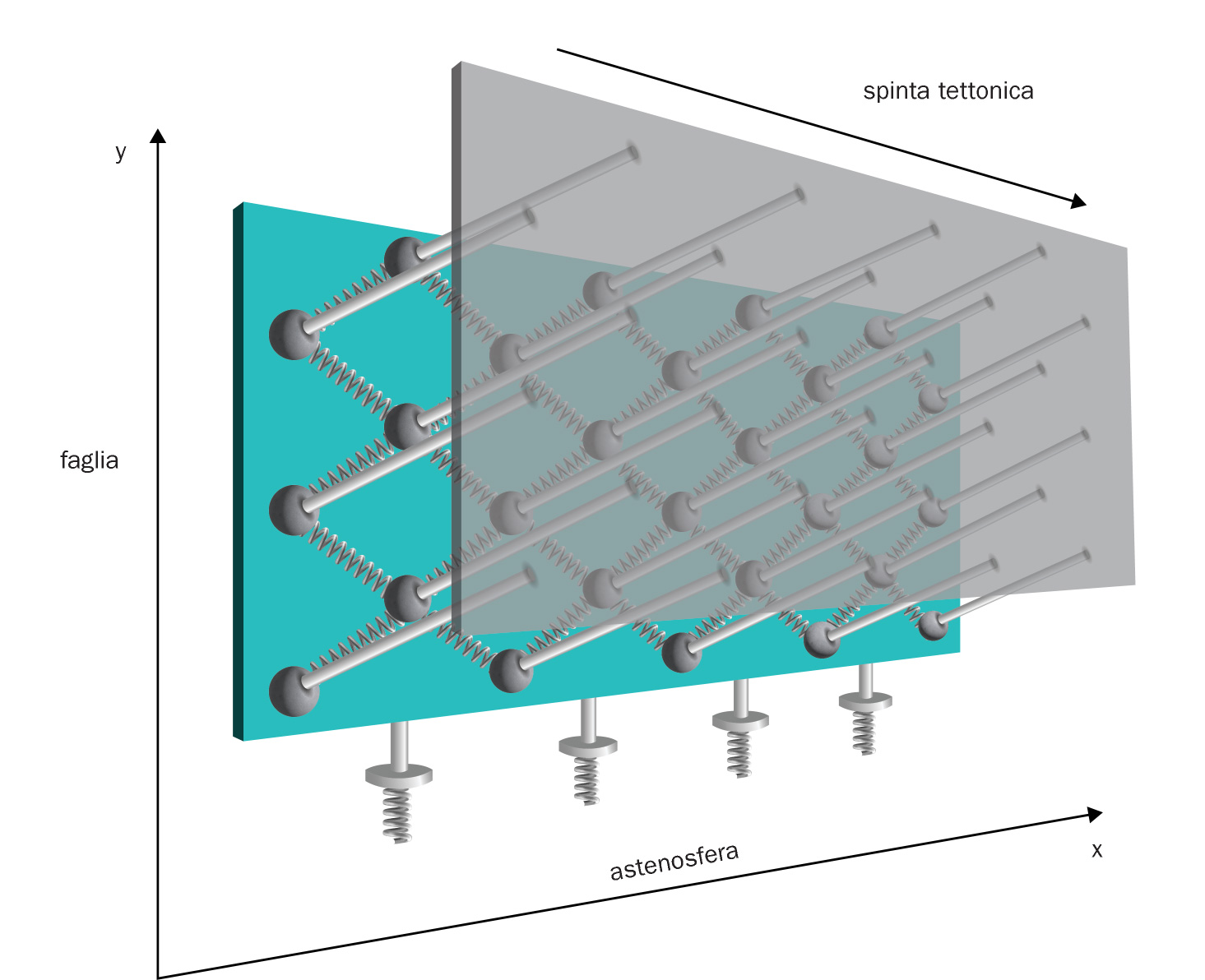 spinta tettonica

y

faglia

astenosfera

x